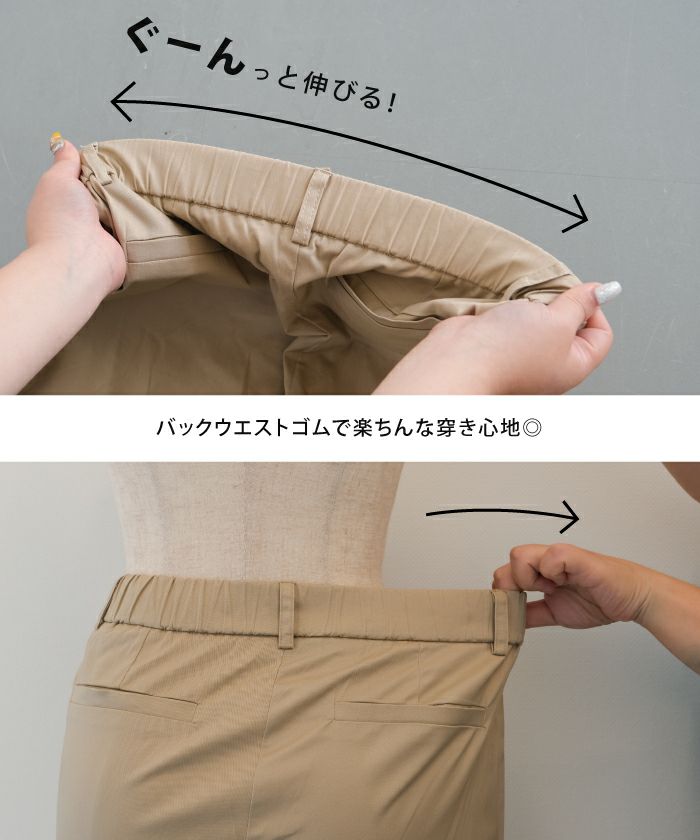 ぐーんっと伸びる!

バックウエストゴムで楽ちんな穿き心地◎