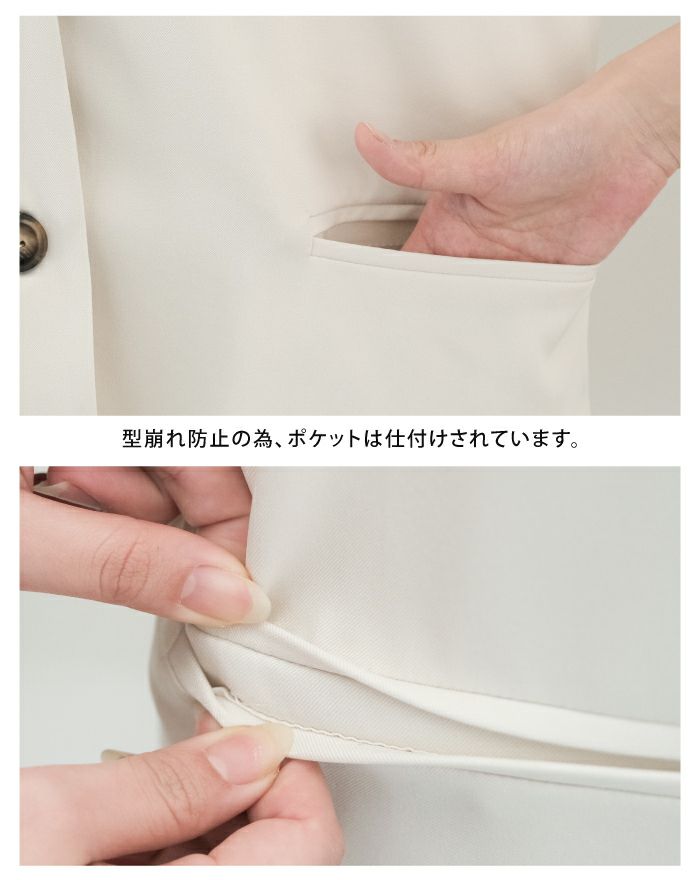 型崩れ防止の為、ポケットは仕付けされています。