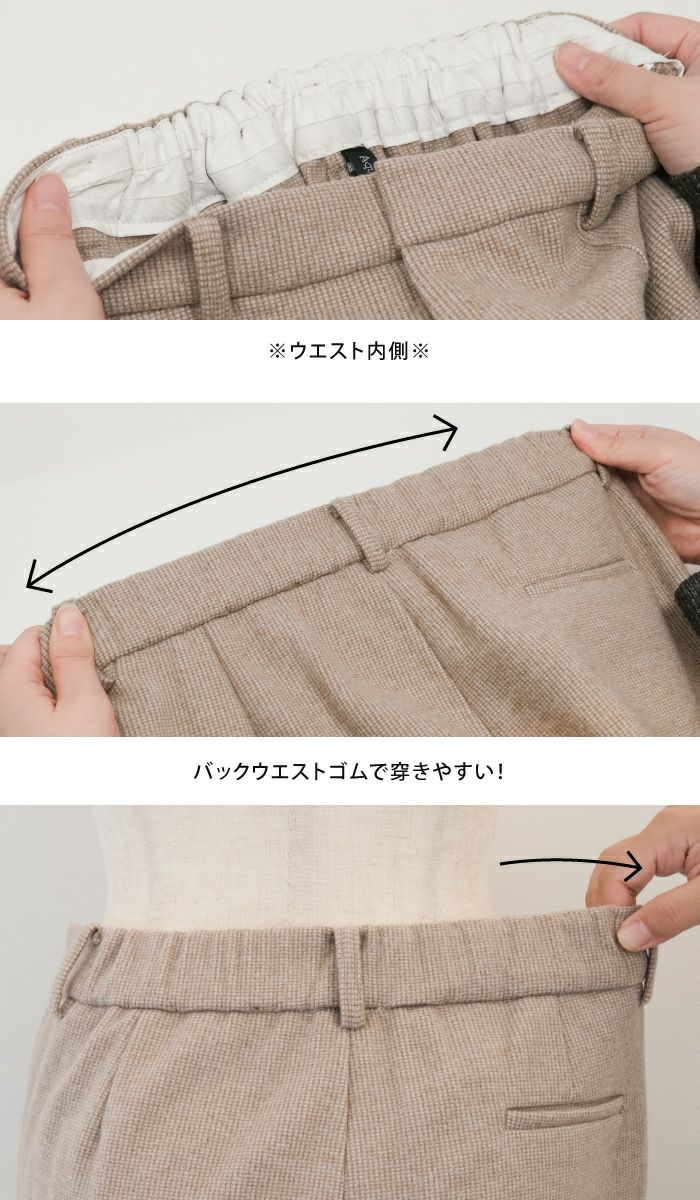 ※ウエスト内側※

バックウエストゴムで穿きやすい！