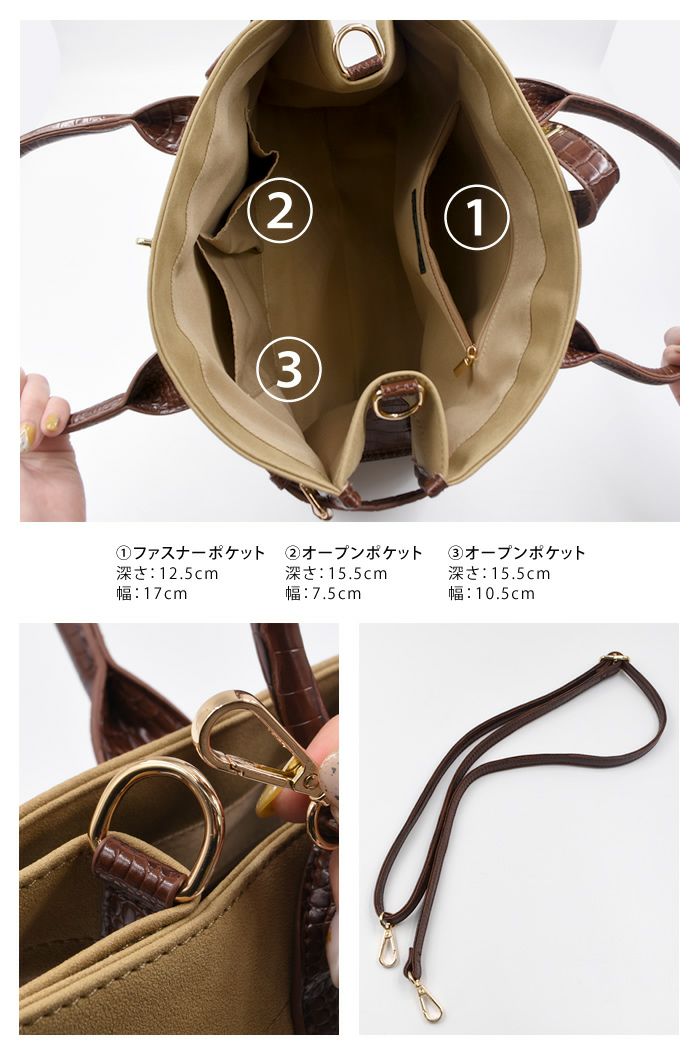 ②

①

③

①ファスナーポケット
深さ：12.5cm
幅：17cm

②オープンポケット
深さ：15.5cm
幅：7.5cm

③オープンポケット
深さ：15.5cm
幅：10.5cm